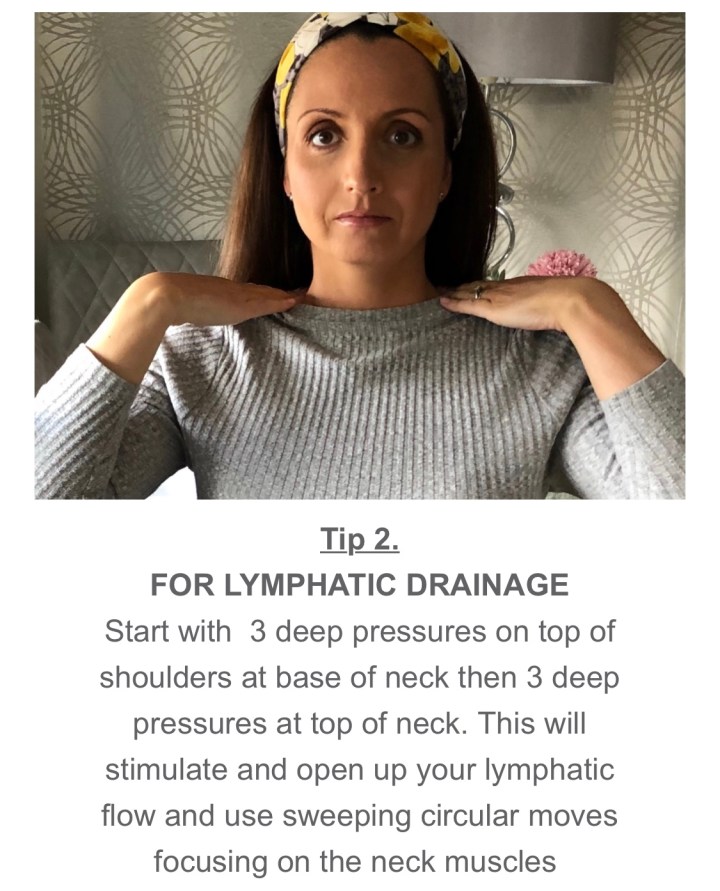 Tip 2.
FOR LYMPHATIC DRAINAGE
Start with  3 deep pressures on top of shoulders at base of neck then 3 deep pressures at top of neck. This will stimulate and open up your lymphatic flow and use sweeping circular moves focusing on the neck muscles